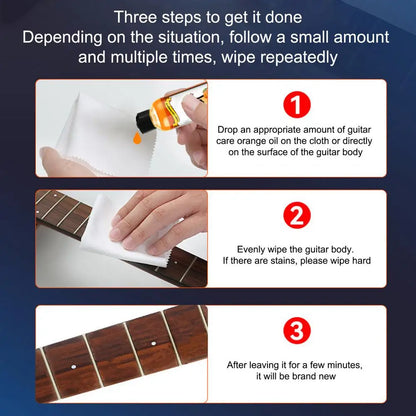 Three steps to get it done
Depending on the situation, follow a small amount and multiple times, wipe repeatedly

1

Drop an appropriate amount of guitar care orange oil on the cloth or directly on the surface of the guitar body

2

Evenly wipe the guitar body.
If there are stains, please wipe hard

3

After leaving it for a few minutes, it will be brand new